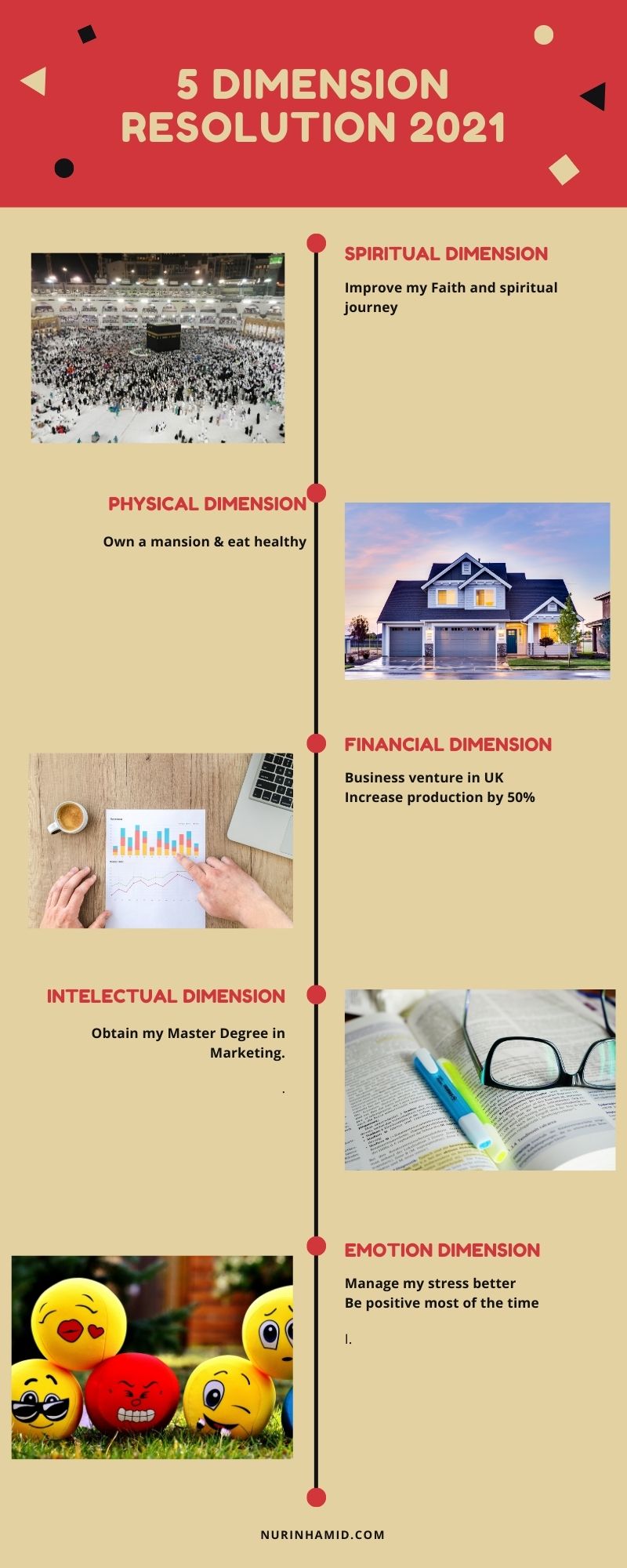 5 DIMENSION RESOLUTION 2021

SPIRITUAL DIMENSION

Improve my Faith and spiritual journey

PHYSICAL DIMENSION

Own a mansion & eat healthy

FINANCIAL DIMENSION

Business venture in UK
Increase production by 50%

INTELECTUAL DIMENSION

Obtain my Master Degree in Marketing.

.

EMOTION DIMENSION

Manage my stress better
Be positive most of the time

I.

NURINHAMID.COM